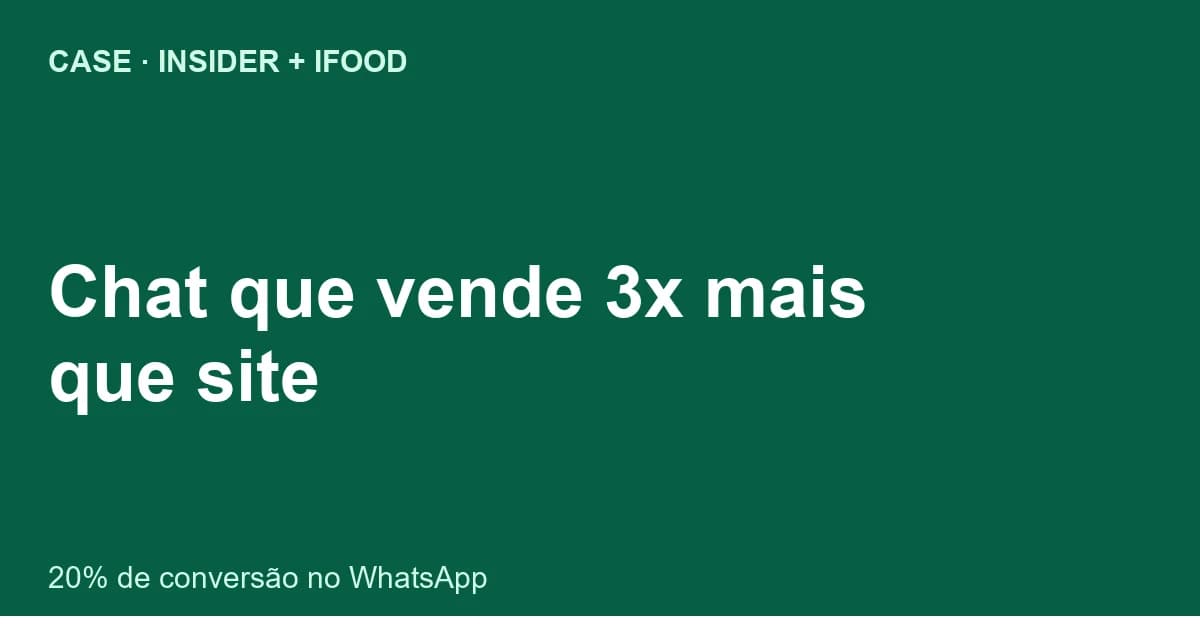 CASE · INSIDER + IFOOD

Chat que vende 3x mais que site

20% de conversão no WhatsApp